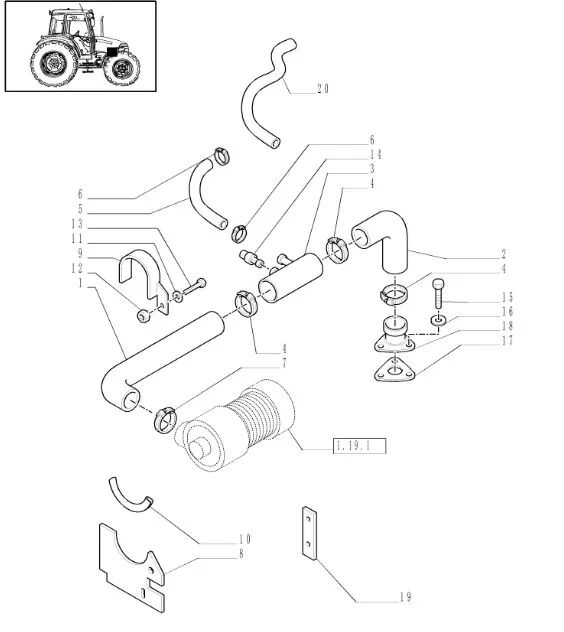 20
6
14
3
4
6
5
13
11
9
12
1
2
4
15
16
18
17
4
7
1.19.1
10
8
19