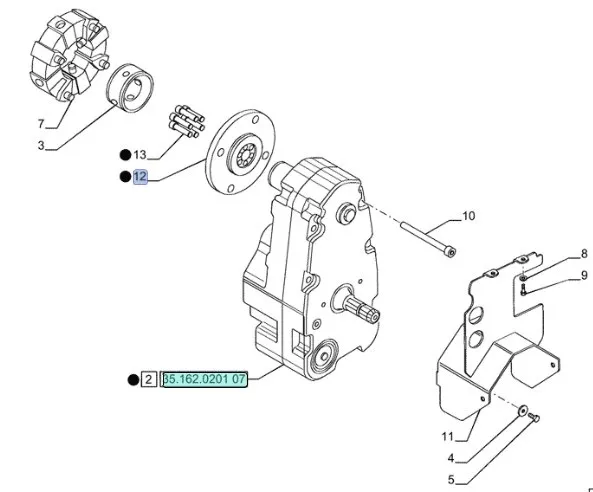 7

3

13

12

10

8

9

2 35.162.0201 07

11

4

5