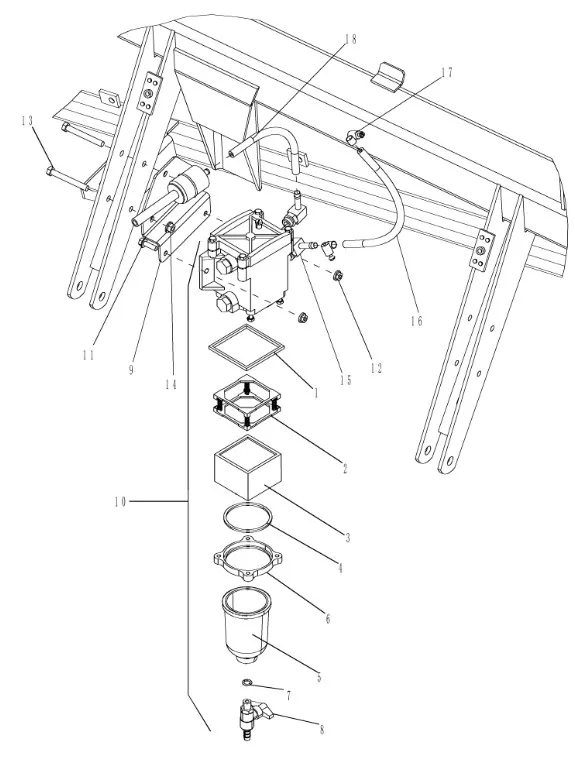 18
17
13
16
11
9
14
15
12
1
2
10
3
4
6
5
7
8